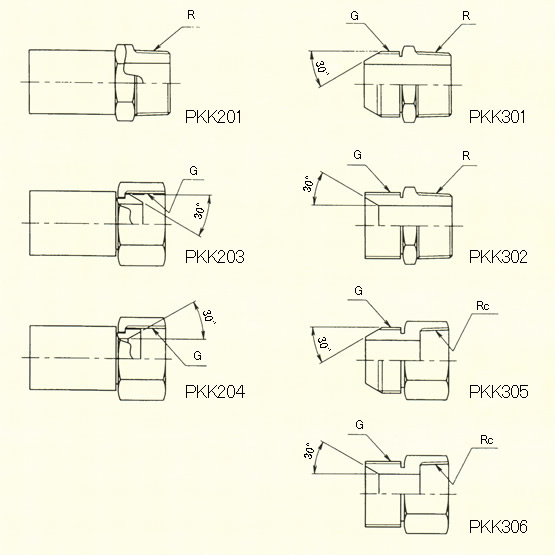 R

PKK201

G

30°

PKK203

30°

G

PKK204

G

R

30°

PKK301

G

R

30°

PKK302

G

Rc

30°

PKK305

G

Rc

30°

PKK306